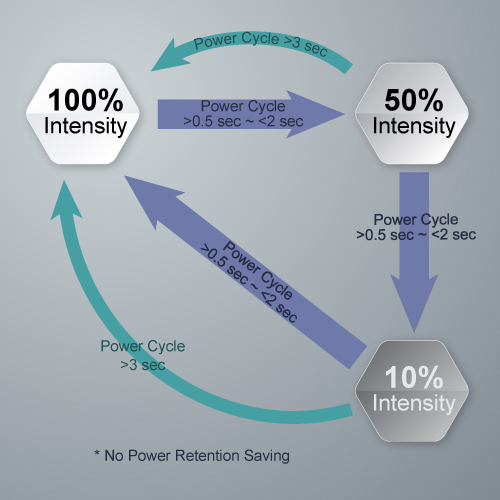 Power Cycle >3 sec

100%
Intensity

Power Cycle
>0.5 sec ~ <2 sec

50%
Intensity

Power Cycle
>0.5 sec ~ <2 sec

Power Cycle
>0.5 sec ~ <2 sec

Power Cycle
>3 sec

10%
Intensity

* No Power Retention Saving